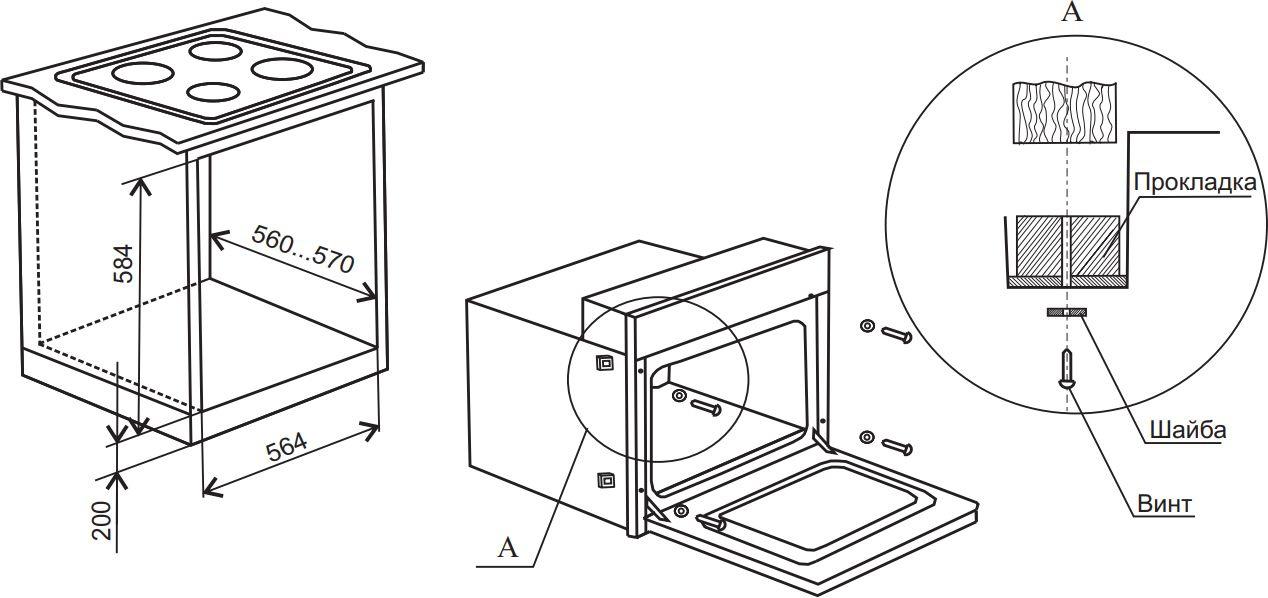 584

560...570

564

200

A

A

Прокладка

Шайба

Винт