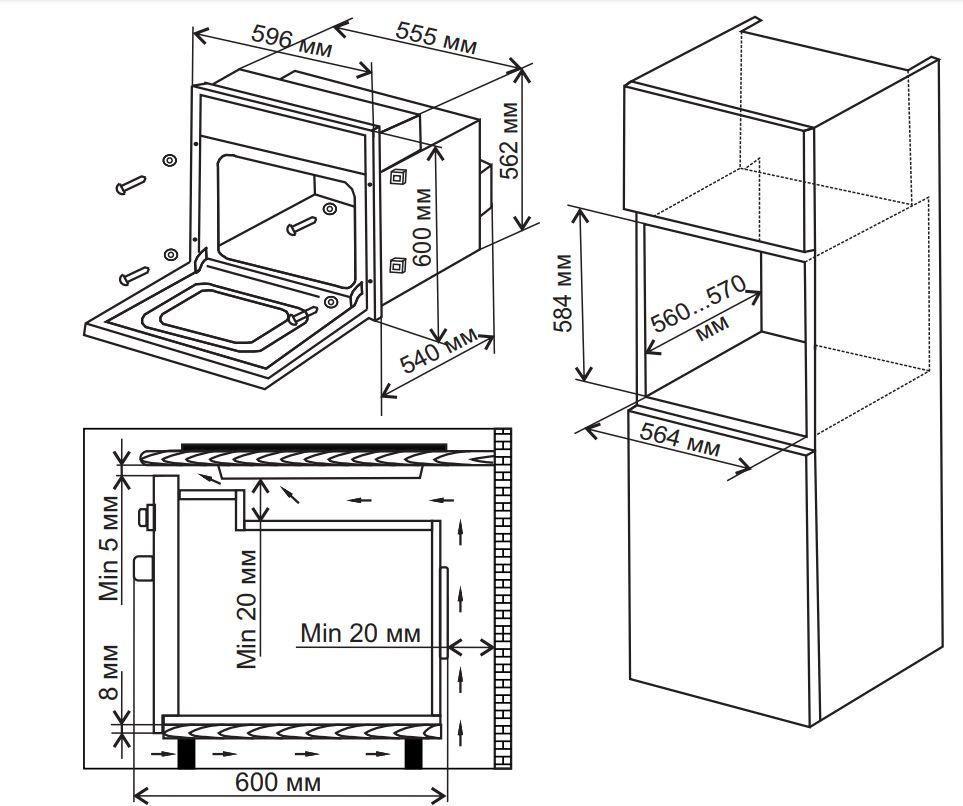 596 мм
555 мм
562 мм
600 мм
540 мм
584 мм
560...570 мм
564 мм
Min 5 мм
Min 20 мм
Min 20 мм
8 мм
600 мм