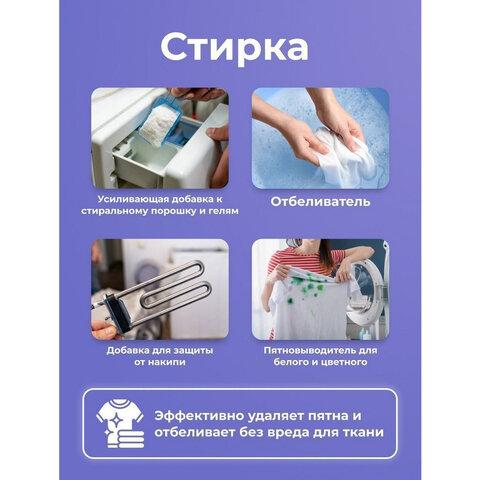 Стирка

Усиливающая добавка к стиральному порошку и гелям

Отбеливатель

Добавка для защиты от накипи

Пятновыводитель для белого и цветного

Эффективно удаляет пятна и отбеливает без вреда для ткани