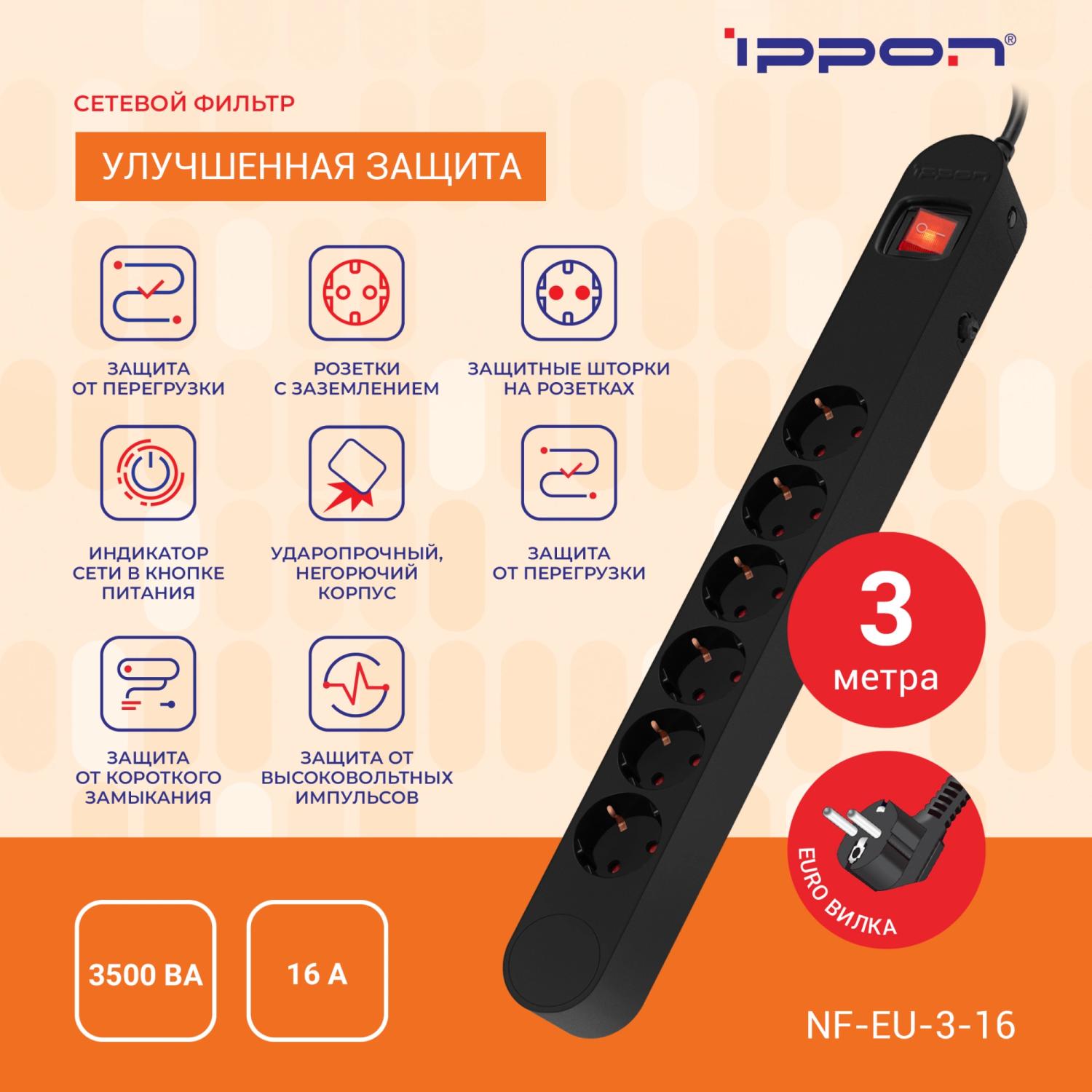 IPPON®

СЕТЕВОЙ ФИЛЬТР

УЛУЧШЕННАЯ ЗАЩИТА

ЗАЩИТА ОТ ПЕРЕГРУЗКИ

РОЗЕТКИ С ЗАЗЕМЛЕНИЕМ

ЗАЩИТНЫЕ ШТОРКИ НА РОЗЕТКАХ

ИНДИКАТОР СЕТИ В КНОПКЕ ПИТАНИЯ

УДАРОПРОЧНЫЙ, НЕГОРЮЧИЙ КОРПУС

ЗАЩИТА ОТ ПЕРЕГРУЗКИ

ЗАЩИТА ОТ КОРОТКОГО ЗАМЫКАНИЯ

ЗАЩИТА ОТ ВЫСОКОВОЛЬТНЫХ ИМПУЛЬСОВ

IPPON

3 метра

EURO ВИЛКА

3500 ВА

16 А

NF-EU-3-16