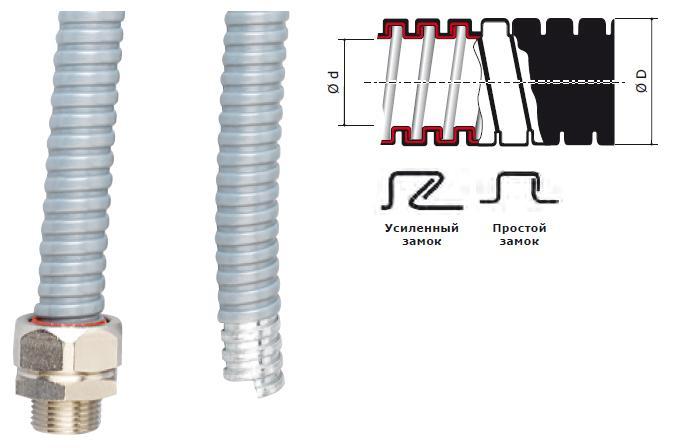 Ø d

Ø D

Усиленный замок

Простой замок