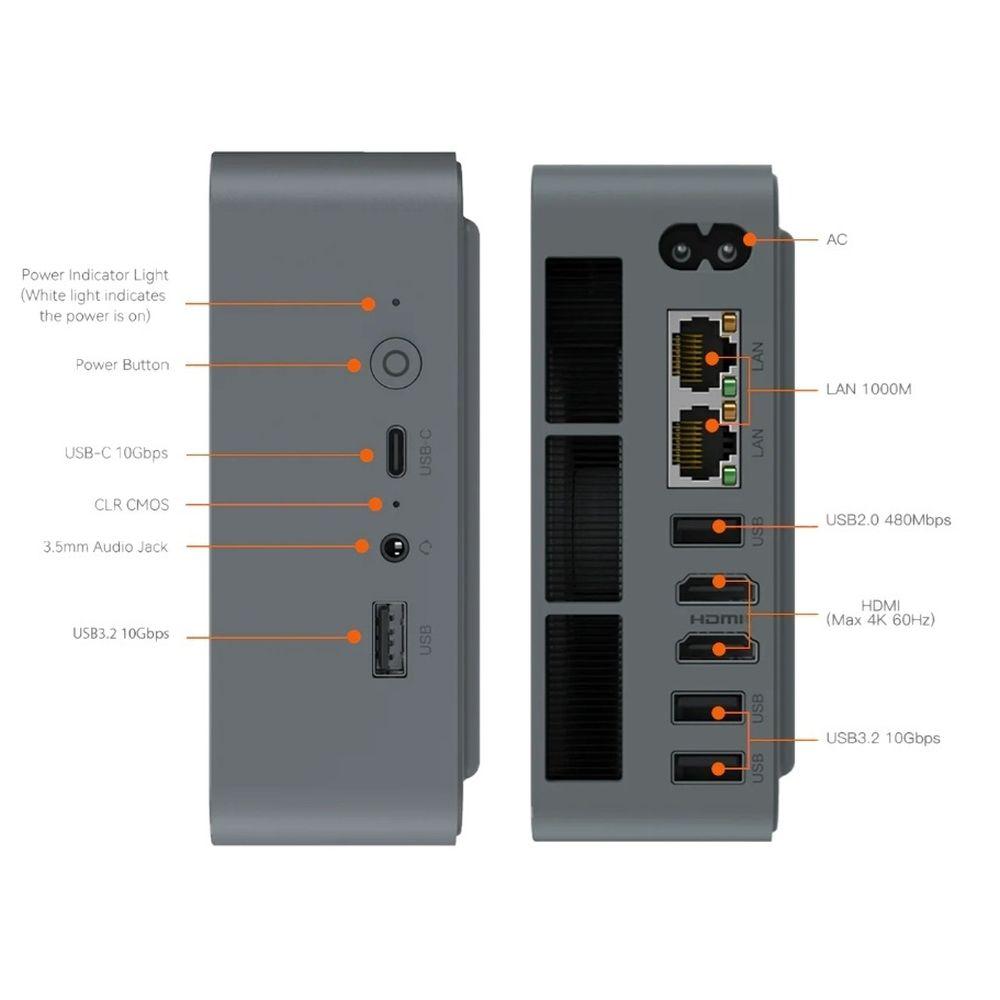 Power Indicator Light
(White light indicates the power is on)

Power Button

USB-C 10Gbps

USB-C

CLR CMOS

3.5mm Audio Jack

USB3.2 10Gbps

USB

AC

LAN

LAN

LAN 1000M

USB

USB2.0 480Mbps

HDMI

HDMI
(Max 4K 60Hz)

USB

USB

USB3.2 10Gbps