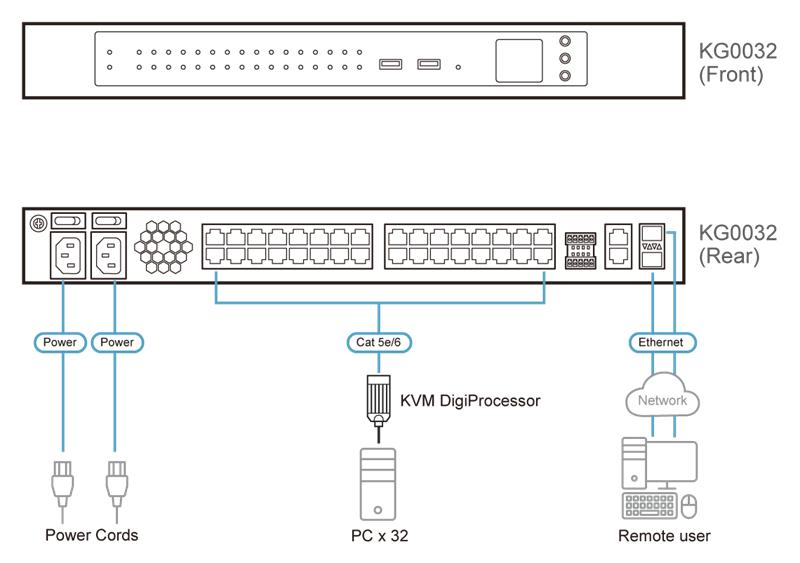 KG0032
(Front)

KG0032
(Rear)

Power
Power
Cat 5e/6
Ethernet
KVM DigiProcessor
Network

Power Cords
PC x 32
Remote user