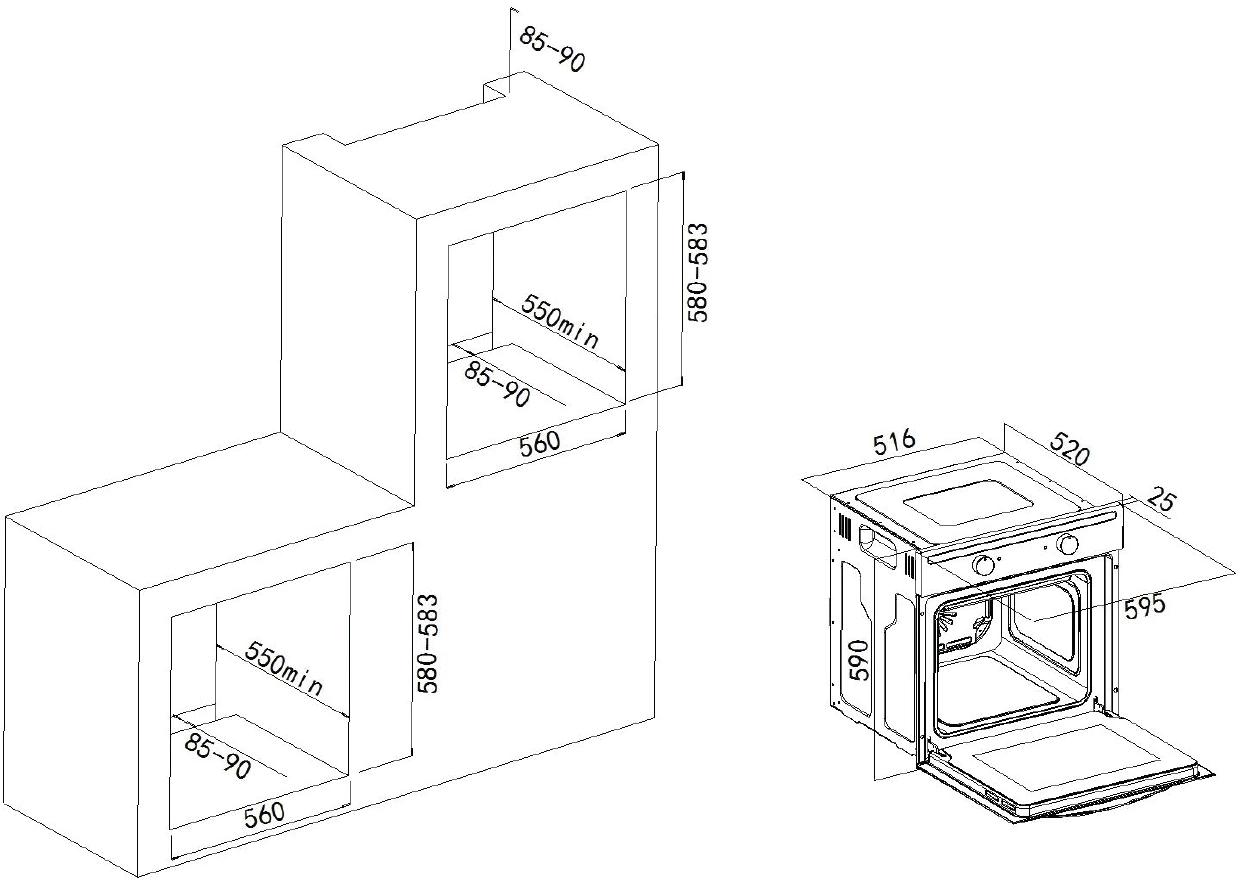 85-90

580-583

550min

85-90

560

580-583

550min

85-90

560

516

520

25

595

590