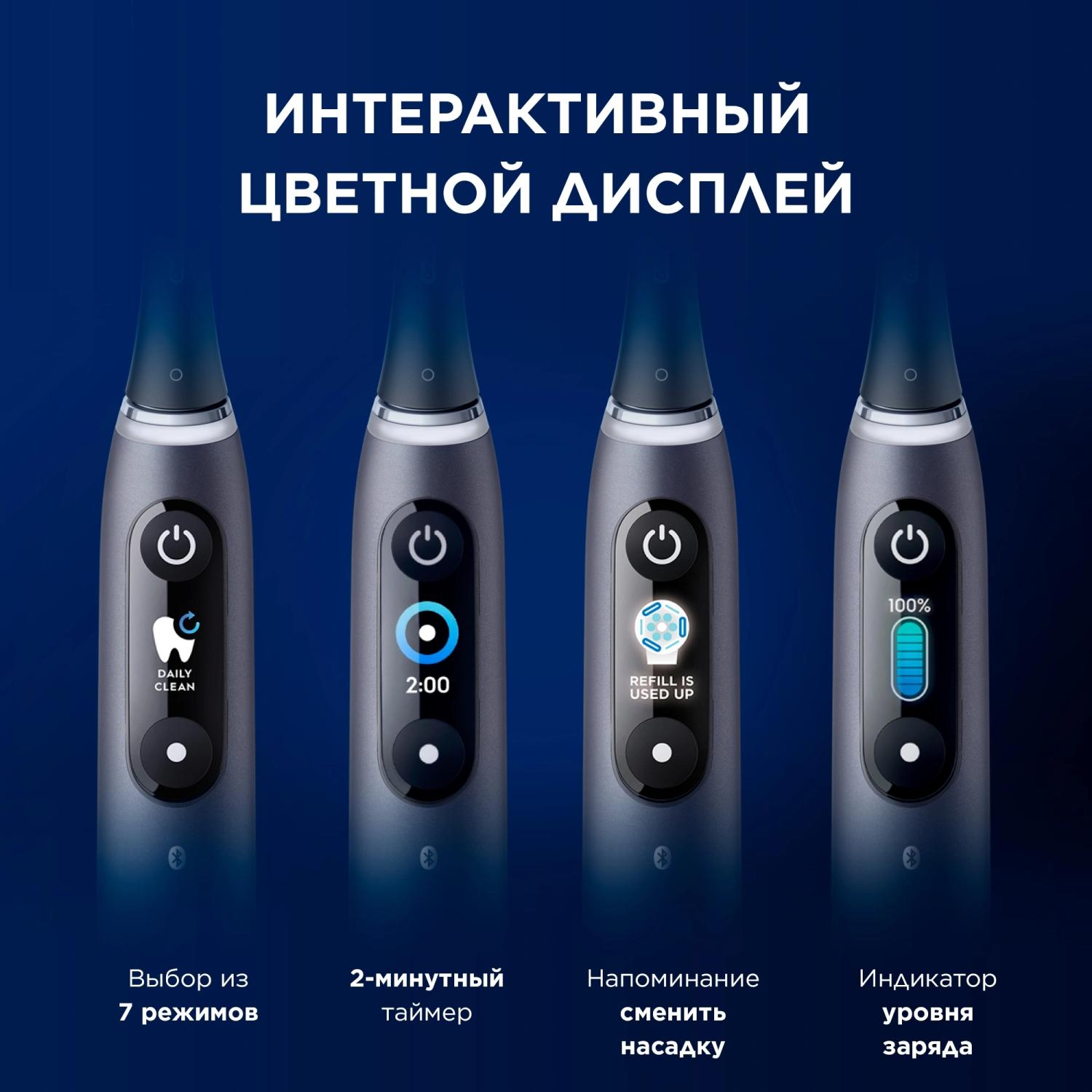 ИНТЕРАКТИВНЫЙ ЦВЕТНОЙ ДИСПЛЕЙ

DAILY CLEAN

2:00

REFILL IS USED UP

100%

Выбор из 7 режимов

2-минутный таймер

Напоминание сменить насадку

Индикатор уровня заряда