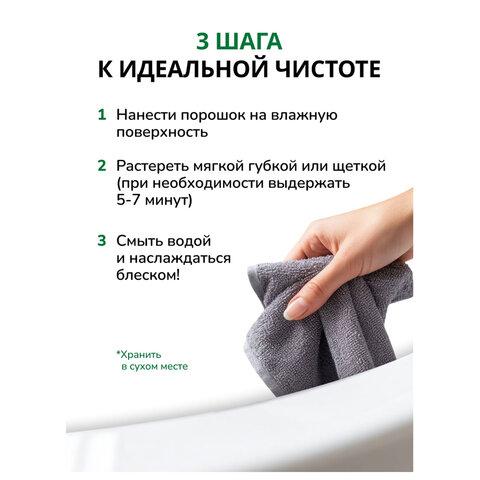 3 ШАГА
К ИДЕАЛЬНОЙ ЧИСТОТЕ

1 Нанести порошок на влажную поверхность

2 Растереть мягкой губкой или щеткой (при необходимости выдержать 5-7 минут)

3 Смыть водой и наслаждаться блеском!

*Хранить в сухом месте