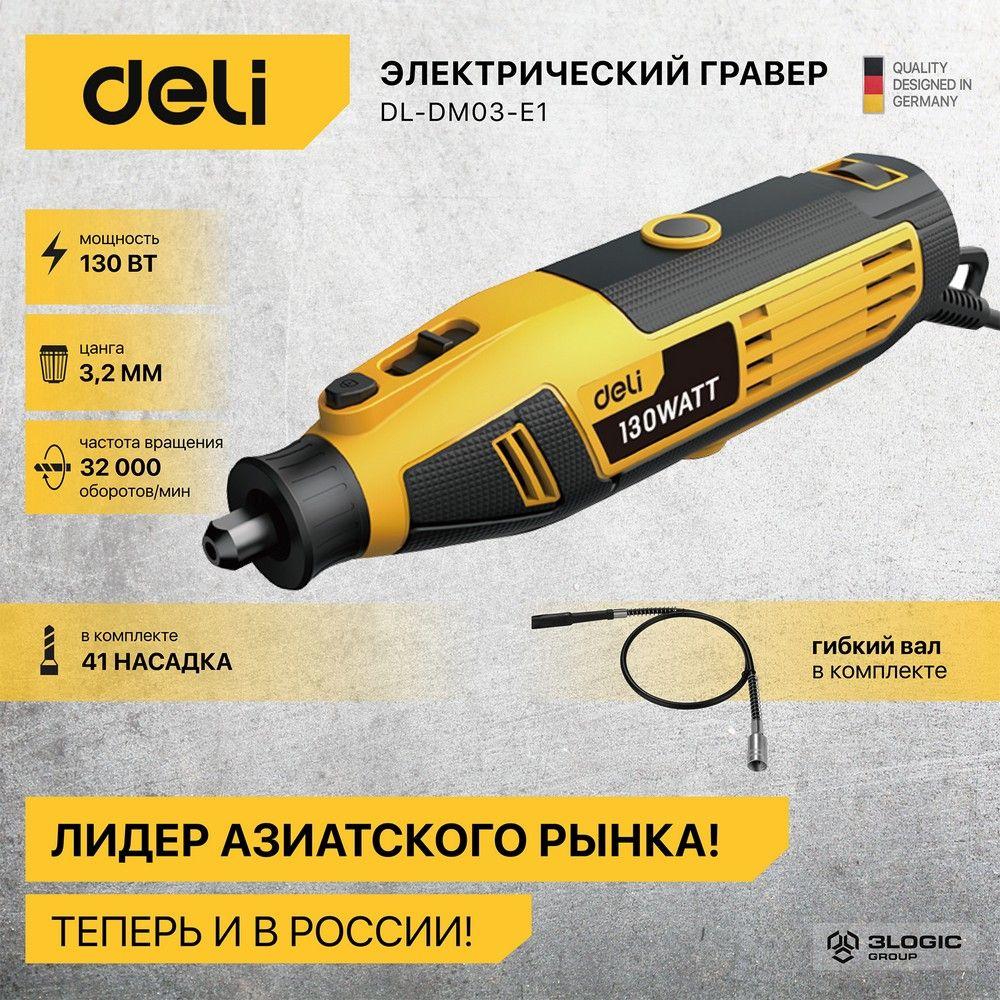 deli

ЭЛЕКТРИЧЕСКИЙ ГРАВЕР
DL-DM03-E1

QUALITY
DESIGNED IN
GERMANY

мощность
130 ВТ

цанга
3,2 ММ

частота вращения
32 000
оборотов/мин

deli
130WATT

в комплекте
41 НАСАДКА

гибкий вал
в комплекте

ЛИДЕР АЗИАТСКОГО РЫНКА!

ТЕПЕРЬ И В РОССИИ!

3LOGIC
GROUP