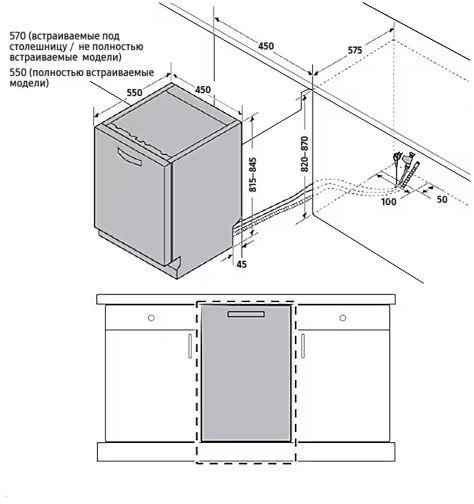 570 (встраиваемые под столешницу / не полностью встраиваемые модели)
550 (полностью встраиваемые модели)

550
450
450
575
815–845
820–870
100
50
45