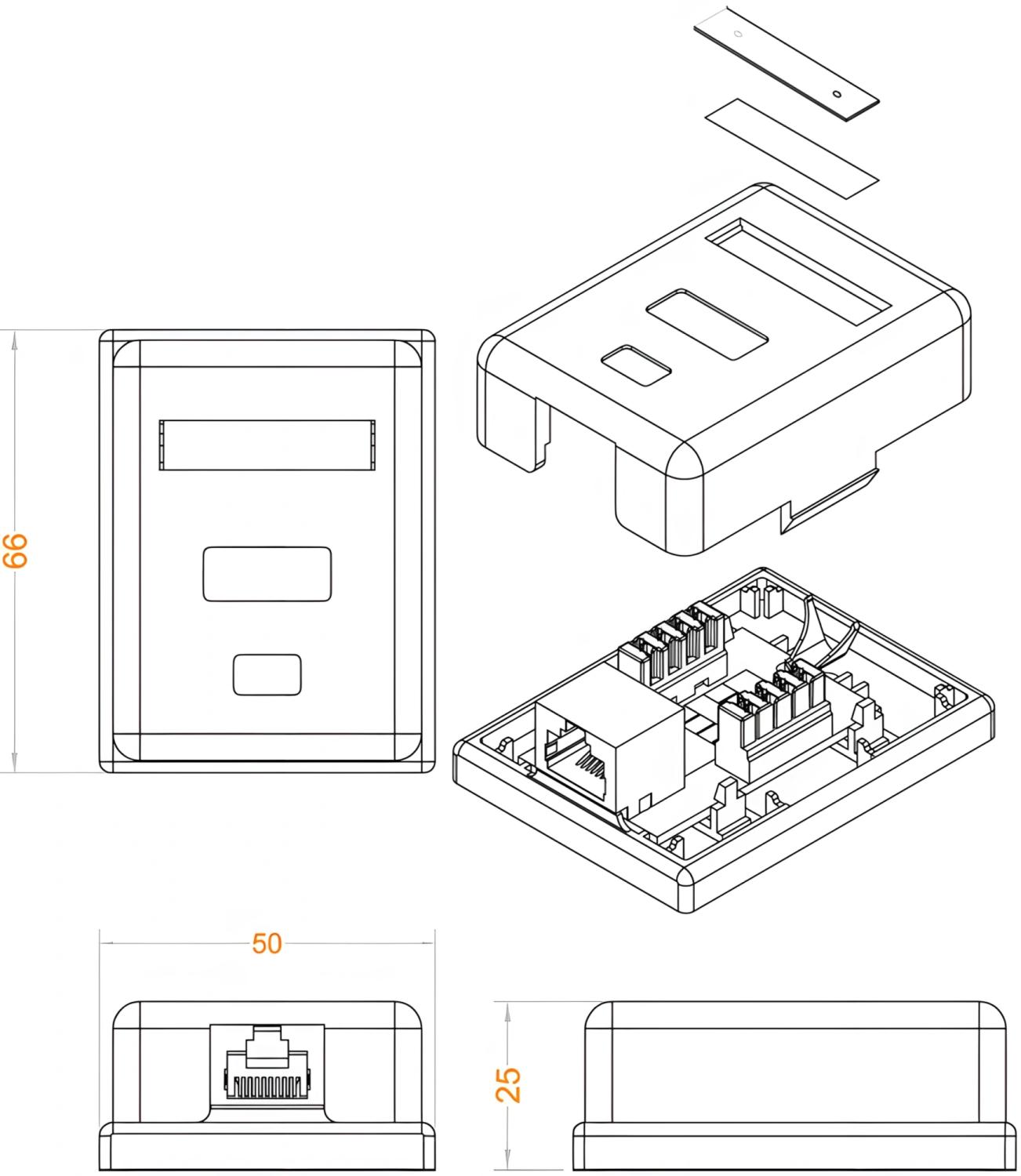 66

50

25