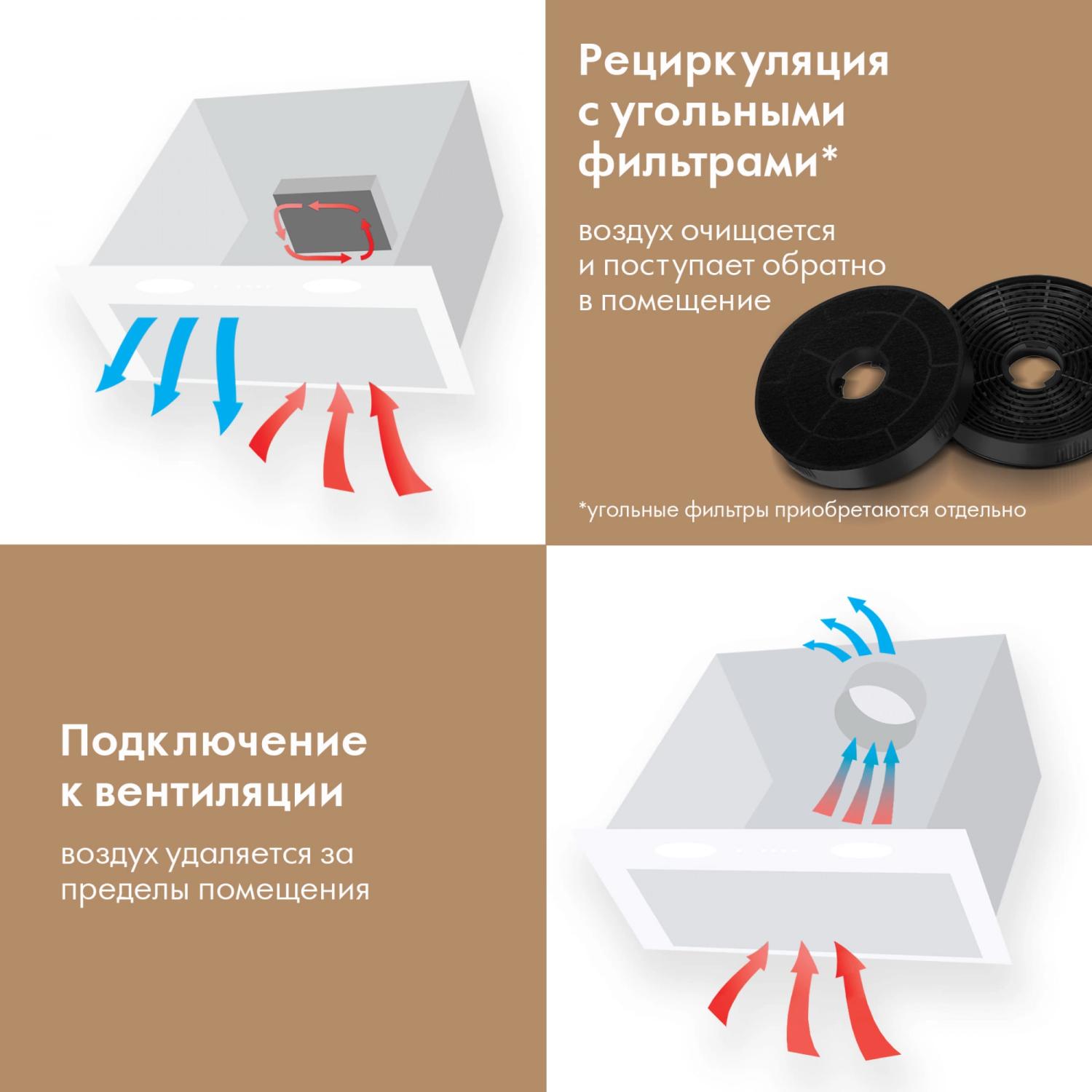 Рециркуляция с угольными фильтрами*

воздух очищается и поступает обратно в помещение

*угольные фильтры приобретаются отдельно

Подключение к вентиляции

воздух удаляется за пределы помещения