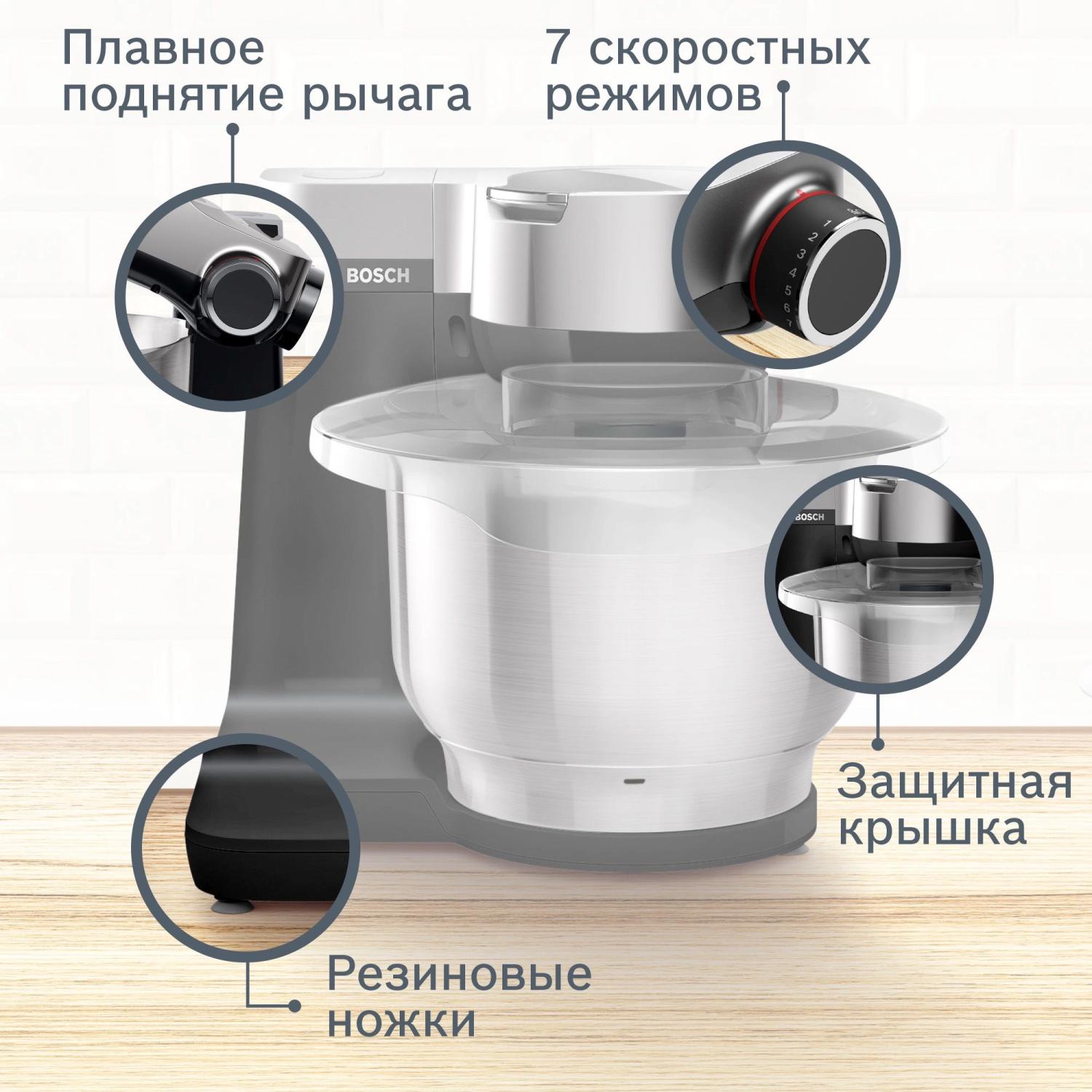 Плавное поднятие рычага

7 скоростных режимов

BOSCH

1 2 3 4 5 6 7

BOSCH

Защитная крышка

Резиновые ножки