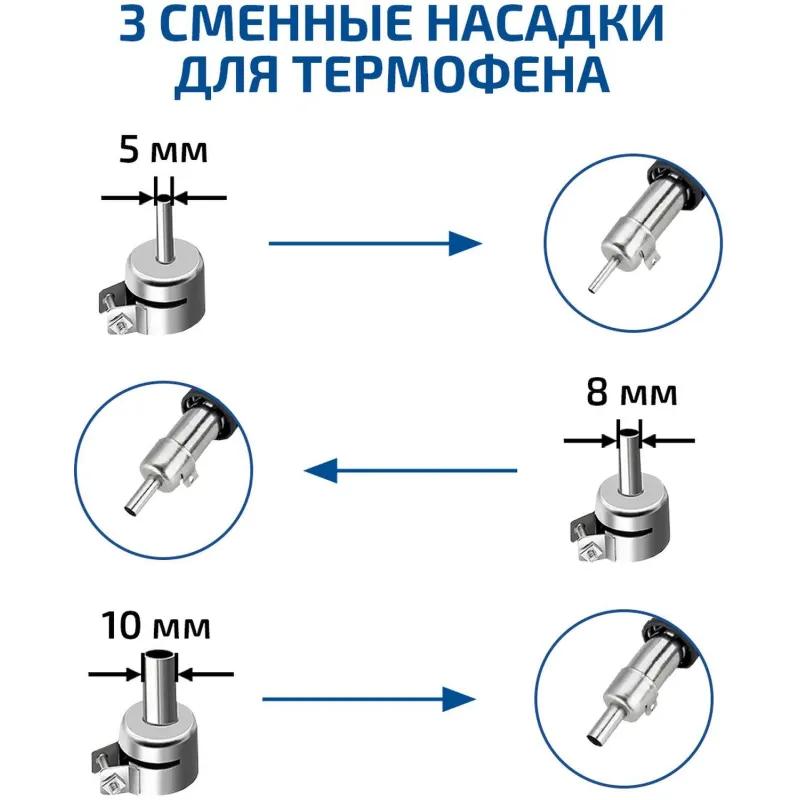 3 СМЕННЫЕ НАСАДКИ ДЛЯ ТЕРМОФЕНА

5 мм

8 мм

10 мм