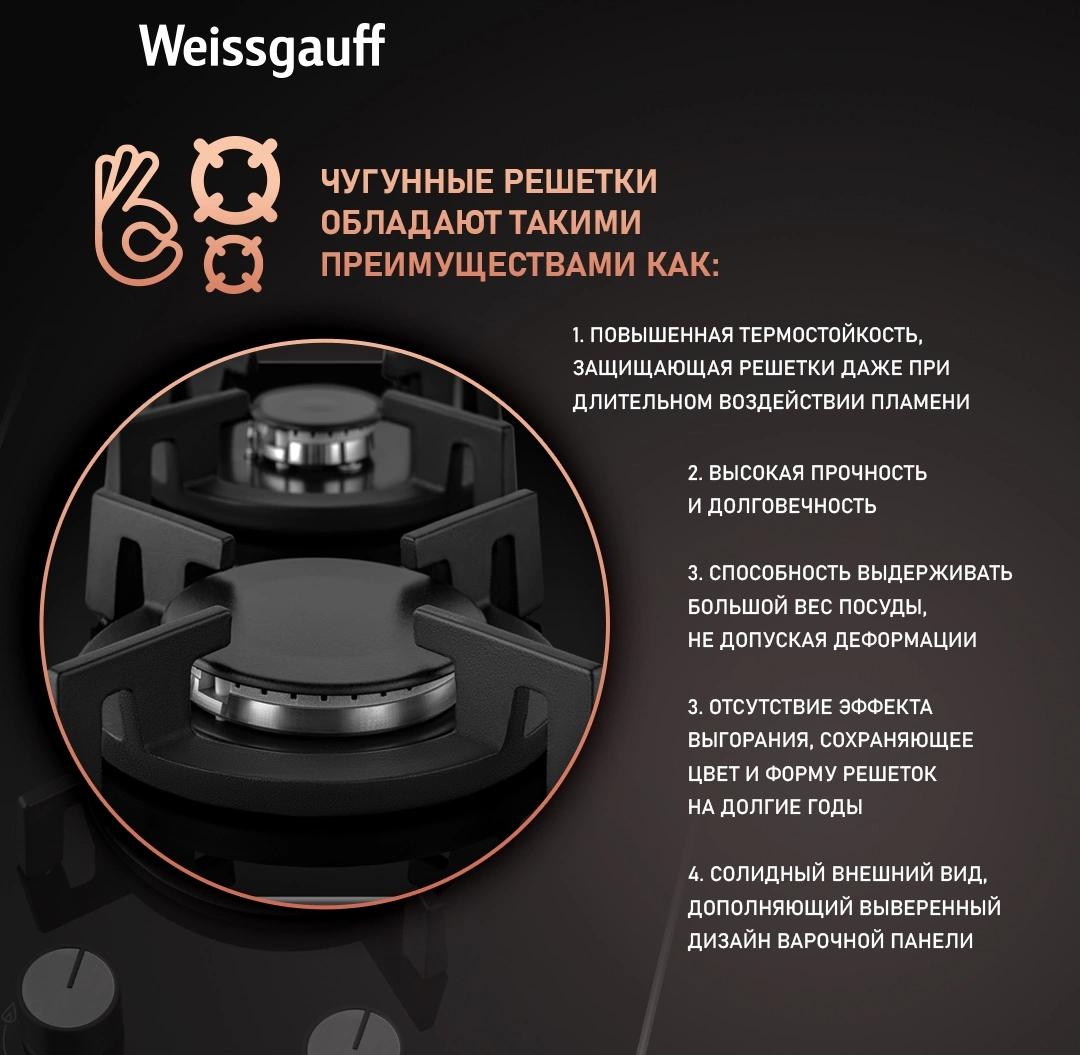 Weissgauff

ЧУГУННЫЕ РЕШЕТКИ ОБЛАДАЮТ ТАКИМИ ПРЕИМУЩЕСТВАМИ КАК:

1. ПОВЫШЕННАЯ ТЕРМОСТОЙКОСТЬ, ЗАЩИЩАЮЩАЯ РЕШЕТКИ ДАЖЕ ПРИ ДЛИТЕЛЬНОМ ВОЗДЕЙСТВИИ ПЛАМЕНИ

2. ВЫСОКАЯ ПРОЧНОСТЬ И ДОЛГОВЕЧНОСТЬ

3. СПОСОБНОСТЬ ВЫДЕРЖИВАТЬ БОЛЬШОЙ ВЕС ПОСУДЫ, НЕ ДОПУСКАЯ ДЕФОРМАЦИИ

3. ОТСУТСТВИЕ ЭФФЕКТА ВЫГОРАНИЯ, СОХРАНЯЮЩЕЕ ЦВЕТ И ФОРМУ РЕШЕТОК НА ДОЛГИЕ ГОДЫ

4. СОЛИДНЫЙ ВНЕШНИЙ ВИД, ДОПОЛНЯЮЩИЙ ВЫВЕРЕННЫЙ ДИЗАЙН ВАРОЧНОЙ ПАНЕЛИ