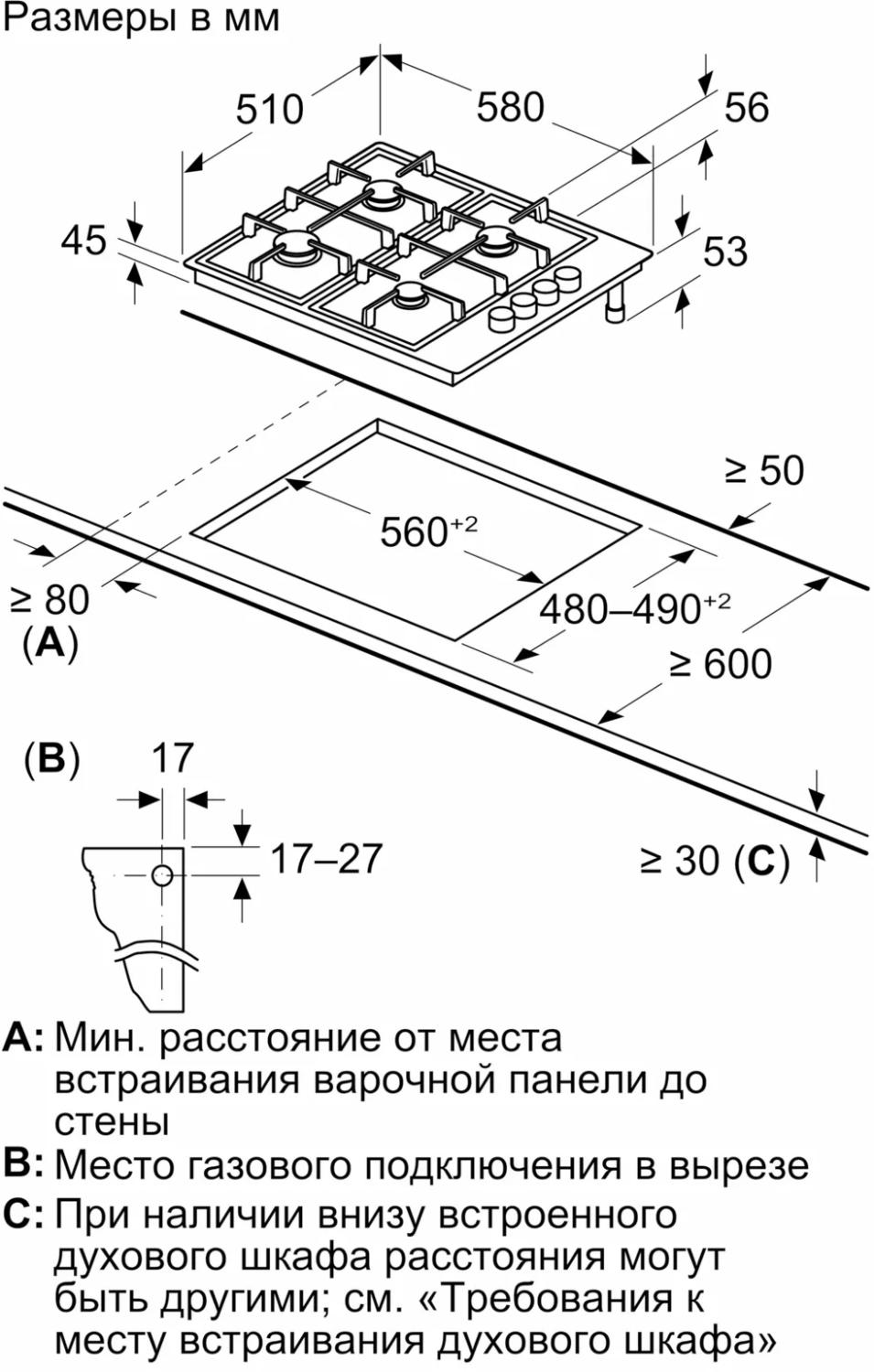 Размеры в мм

510
580
56
45
53
≥ 50
$560^{+2}$
≥ 80
(**A**)
$480–490^{+2}$
≥ 600
(**B**)
17
17–27
≥ 30 (**C**)

**A:** Мин. расстояние от места встраивания варочной панели до стены
**B:** Место газового подключения в вырезе
**C:** При наличии внизу встроенного духового шкафа расстояния могут быть другими; см. «Требования к месту встраивания духового шкафа»