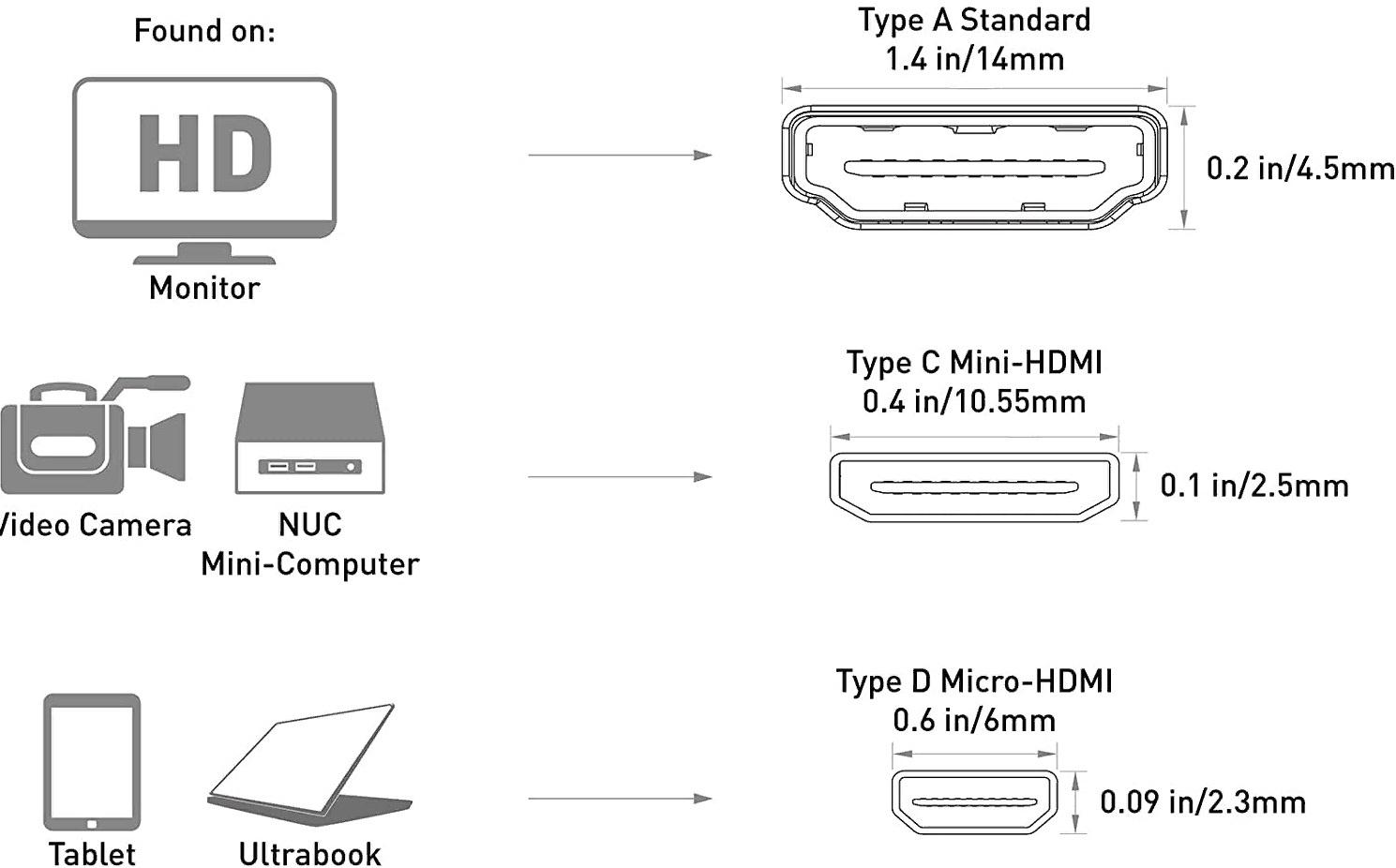 Found on:

HD

Monitor

Type A Standard
1.4 in/14mm

0.2 in/4.5mm

Video Camera

NUC
Mini-Computer

Type C Mini-HDMI
0.4 in/10.55mm

0.1 in/2.5mm

Tablet

Ultrabook

Type D Micro-HDMI
0.6 in/6mm

0.09 in/2.3mm