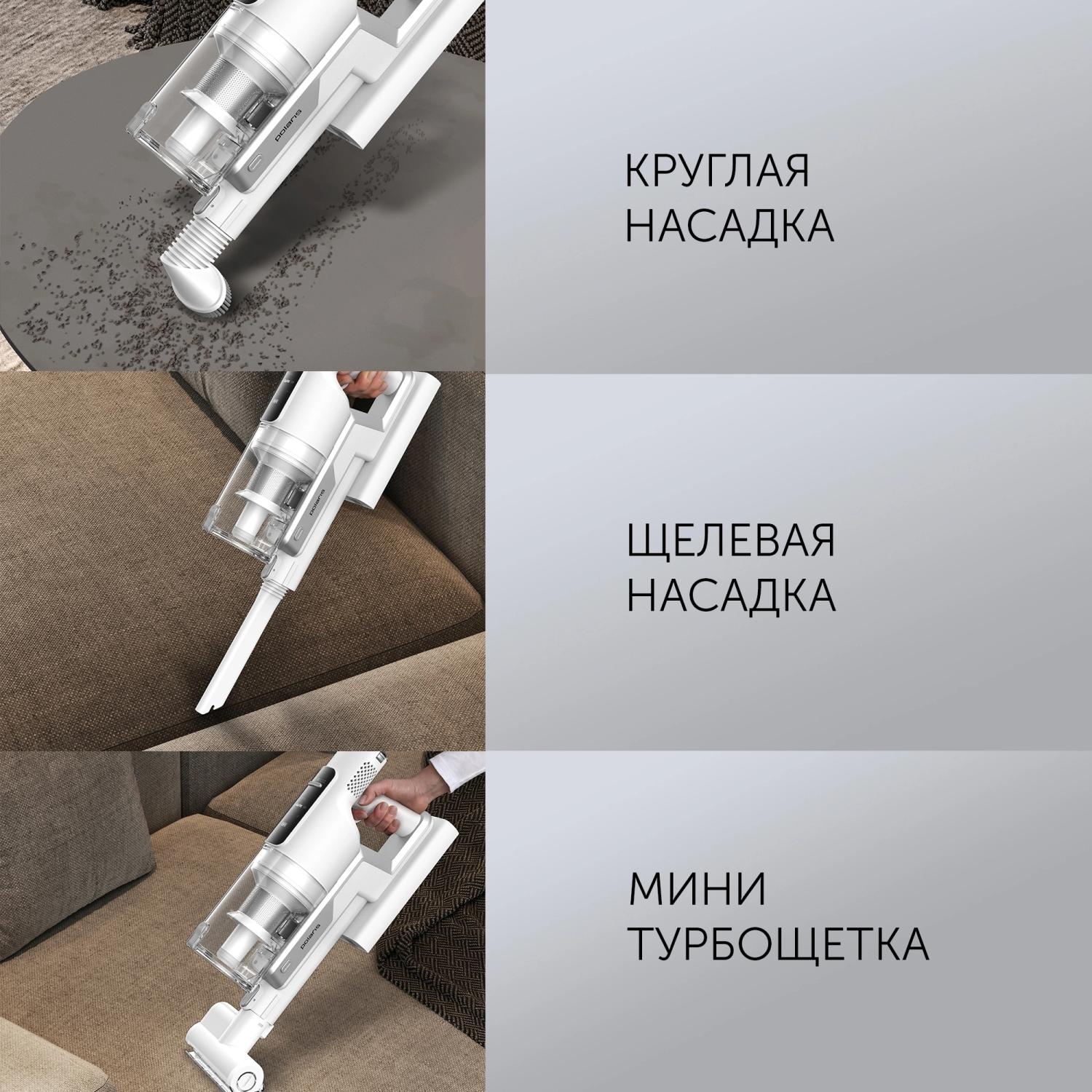 polaris

КРУГЛАЯ
НАСАДКА

polaris

ЩЕЛЕВАЯ
НАСАДКА

polaris

МИНИ
ТУРБОЩЕТКА