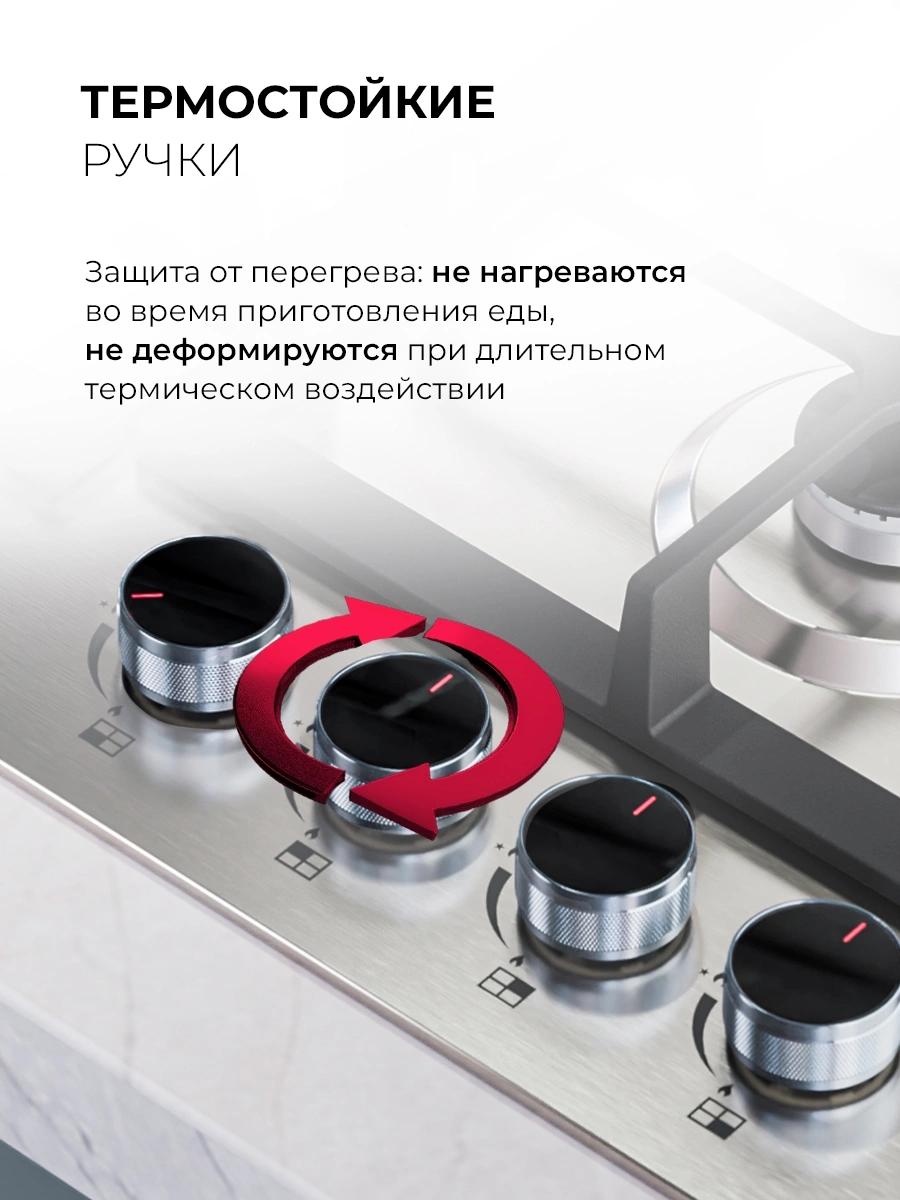 ТЕРМОСТОЙКИЕ
РУЧКИ

Защита от перегрева: не нагреваются во время приготовления еды, не деформируются при длительном термическом воздействии