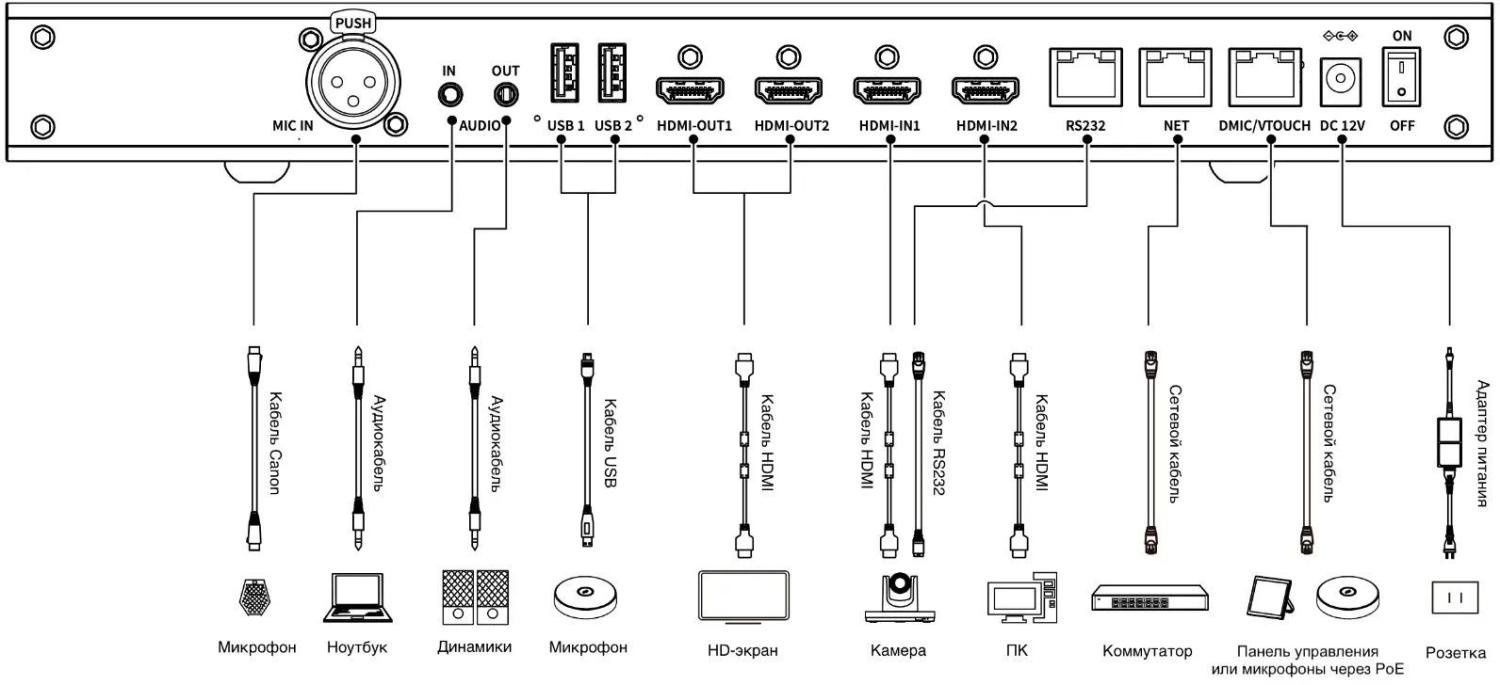 PUSH

MIC IN

IN

OUT

AUDIO

USB 1

USB 2

HDMI-OUT1

HDMI-OUT2

HDMI-IN1

HDMI-IN2

RS232

NET

DMIC/VTOUCH

DC 12V

ON

OFF

Кабель Canon

Аудиокабель

Аудиокабель

Кабель USB

Кабель HDMI

Кабель HDMI

Кабель RS232

Кабель HDMI

Сетевой кабель

Сетевой кабель

Адаптер питания

Микрофон

Ноутбук

Динамики

Микрофон

HD-экран

Камера

ПК

Коммутатор

Панель управления или микрофоны через PoE

Розетка